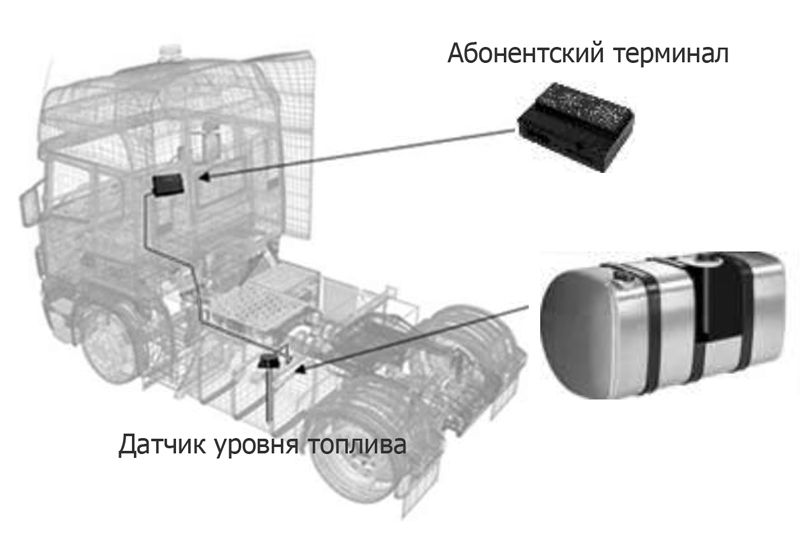 Абонентский терминал

Датчик уровня топлива