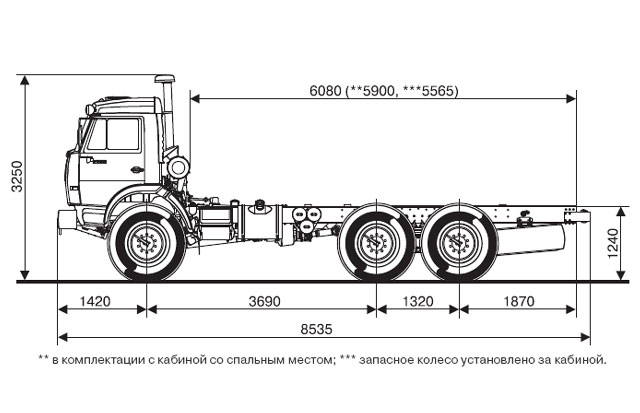 6080 (**5900, ***5565)

3250

1240

1420

3690

1320

1870

8535

** в комплектации с кабиной со спальным местом; *** запасное колесо установлено за кабиной.